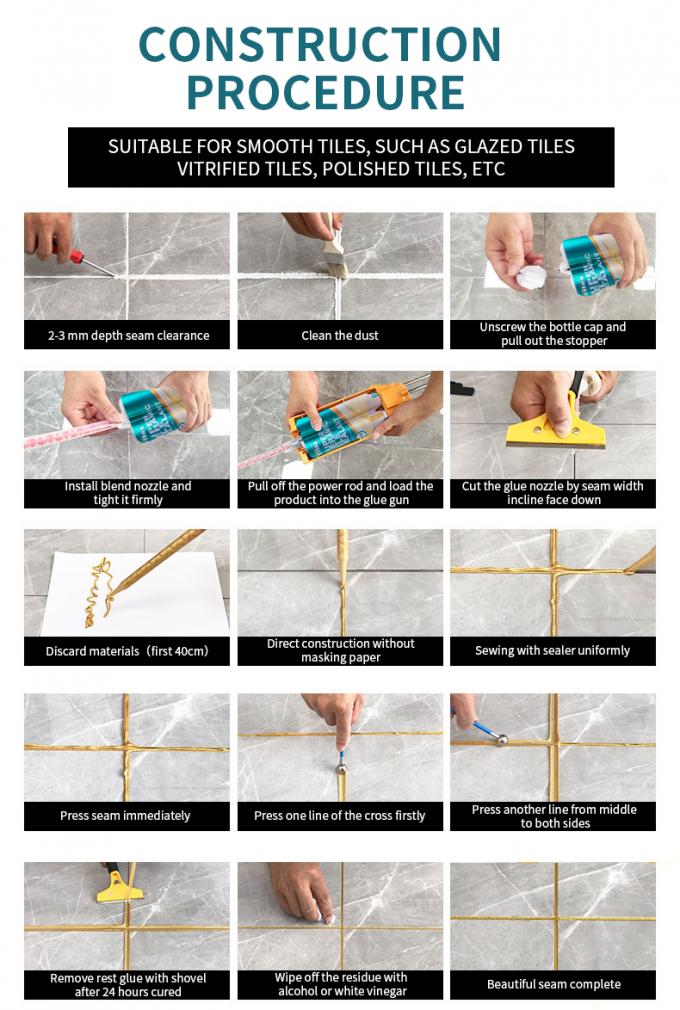 CONSTRUCTION PROCEDURE

SUITABLE FOR SMOOTH TILES, SUCH AS GLAZED TILES VITRIFIED TILES, POLISHED TILES, ETC

2-3 mm depth seam clearance

Clean the dust

Unscrew the bottle cap and pull out the stopper

Install blend nozzle and tight it firmly

Pull off the power rod and load the product into the glue gun

Cut the glue nozzle by seam width incline face down

Discard materials（first 40cm)

Direct construction without masking paper

Sewing with sealer uniformly

Press seam immediately

Press one line of the cross firstly

Press another line from middle to both sides

Remove rest glue with shovel after 24 hours cured

Wipe off the residue with alcohol or white vinegar

Beautiful seam complete