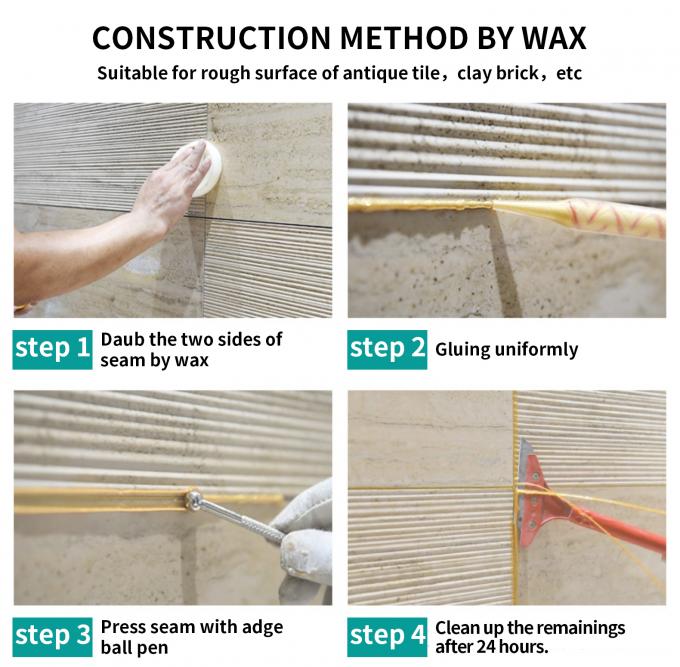 CONSTRUCTION METHOD BY WAX

Suitable for rough surface of antique tile，clay brick，etc

step 1 Daub the two sides of seam by wax

step 2 Gluing uniformly

step 3 Press seam with adge ball pen

step 4 Clean up the remainings after 24 hours.