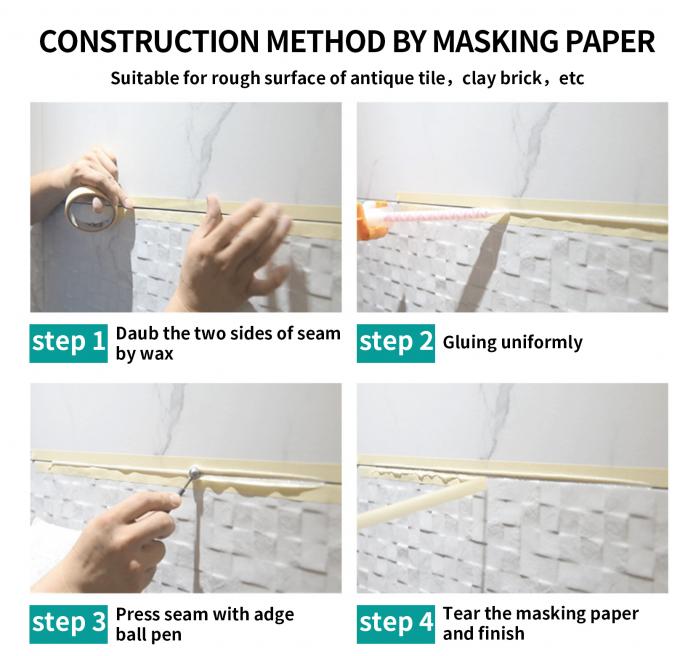 CONSTRUCTION METHOD BY MASKING PAPER

Suitable for rough surface of antique tile，clay brick，etc

step 1 Daub the two sides of seam by wax

step 2 Gluing uniformly

step 3 Press seam with adge ball pen

step 4 Tear the masking paper and finish